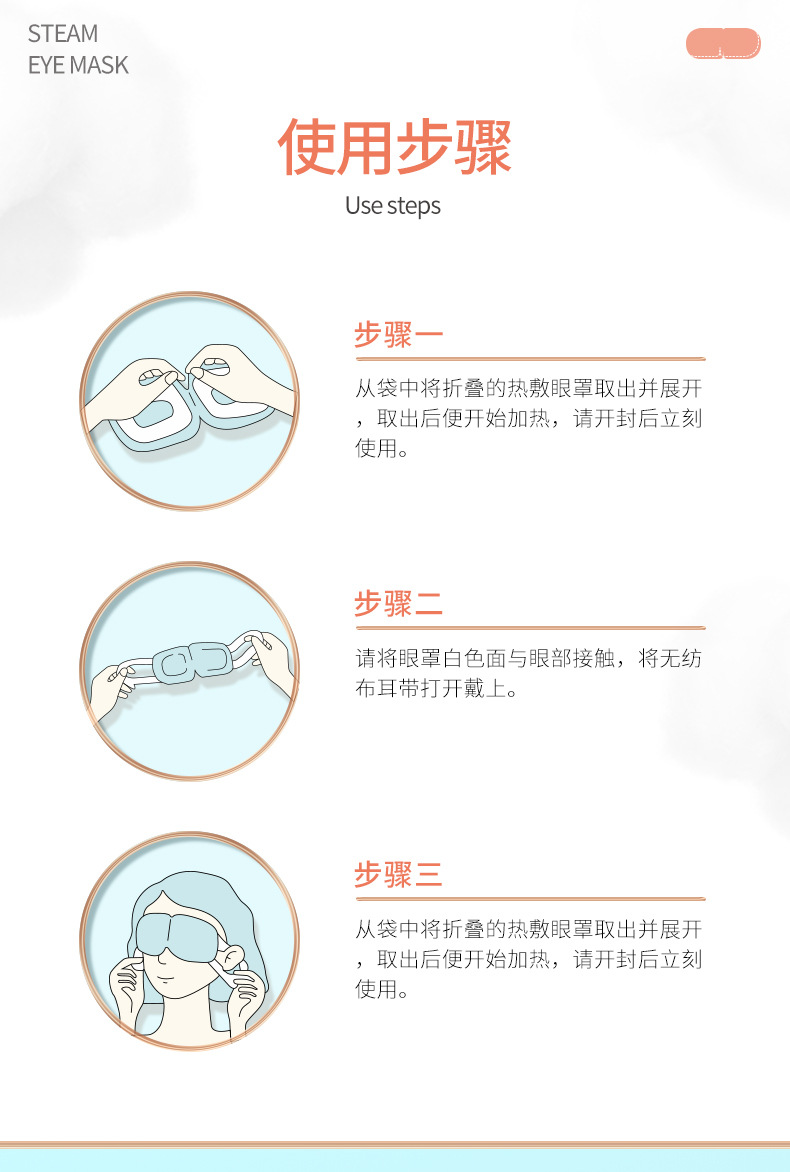 STEAM
EYE MASK

使用步骤
Use steps

步骤一

从袋中将折叠的热敷眼罩取出并展开，取出后便开始加热，请开封后立刻使用。

步骤二

请将眼罩白色面与眼部接触，将无纺布耳带打开戴上。

步骤三

从袋中将折叠的热敷眼罩取出并展开，取出后便开始加热，请开封后立刻使用。